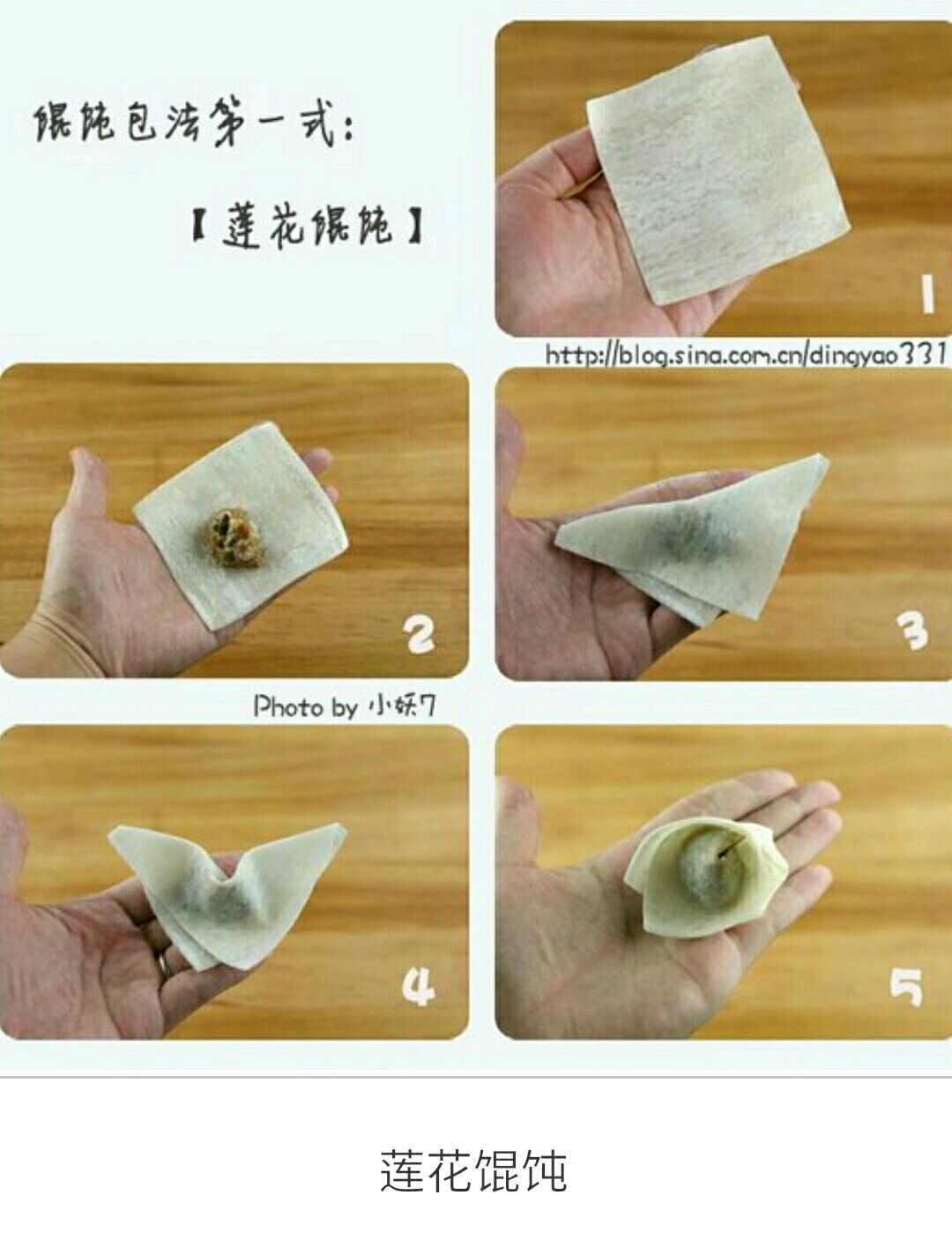 馄饨包法第一式:

【莲花馄饨】

1

http://blog.sina.com.cn/dingyao331

2

3

Photo by 小妖7

4

5

莲花馄饨